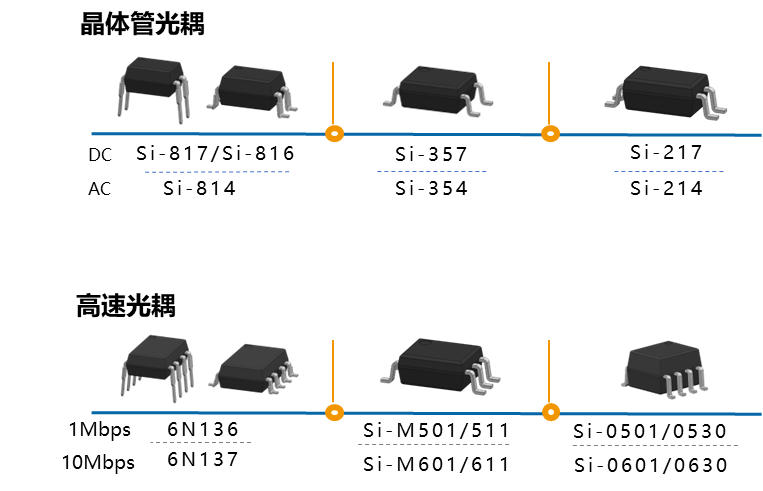 晶体管光耦

DC Si-817/Si-816 Si-357 Si-217

AC Si-814 Si-354 Si-214

高速光耦

1Mbps 6N136 Si-M501/511 Si-0501/0530

10Mbps 6N137 Si-M601/611 Si-0601/0630